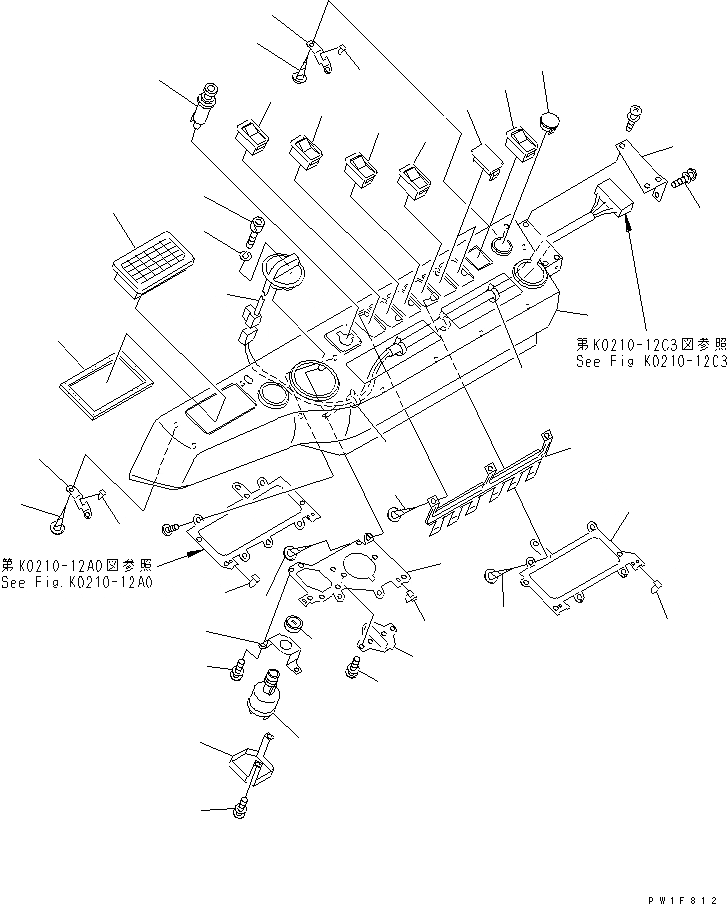 第K0210-12C3図参照
See Fig K0210-12C3

第K0210-12A0図参照
See Fig.K0210-12A0

PW1F812