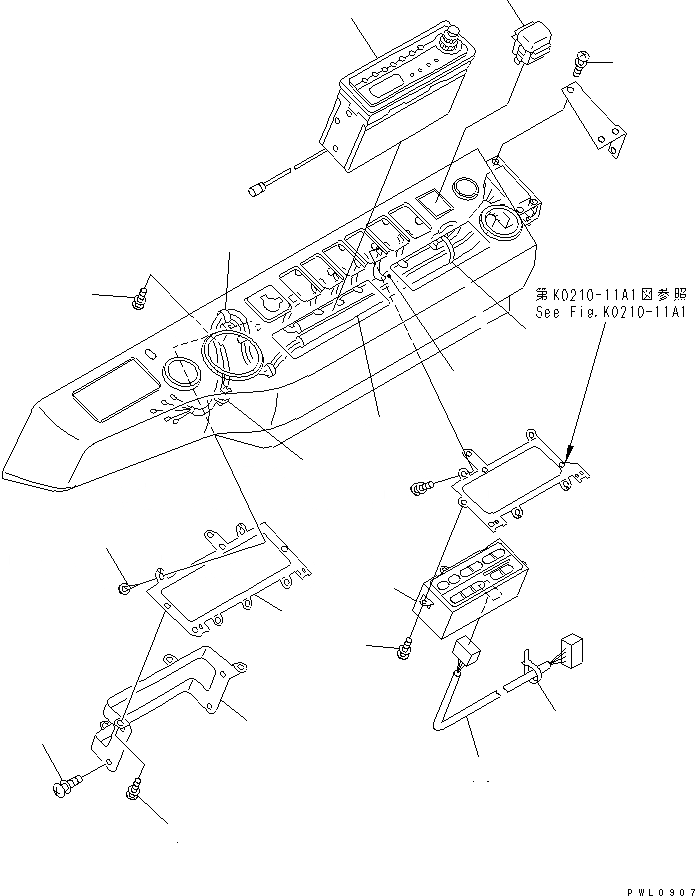 第K0210-11A1図参照
See Fig.K0210-11A1

PWL0907