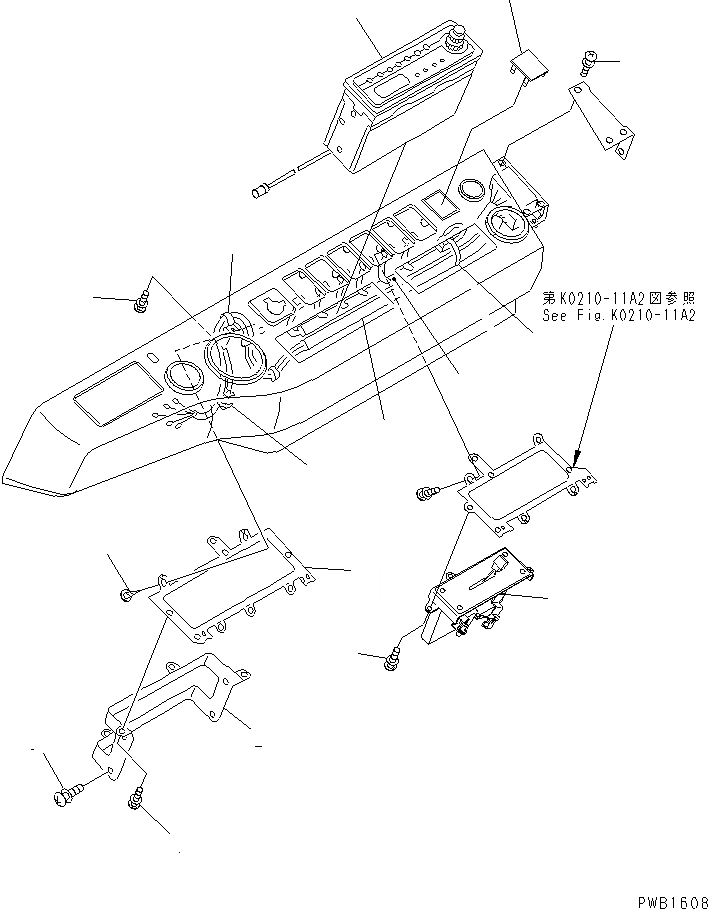 第K0210-11A2図参照
See Fig.K0210-11A2

PWB1608