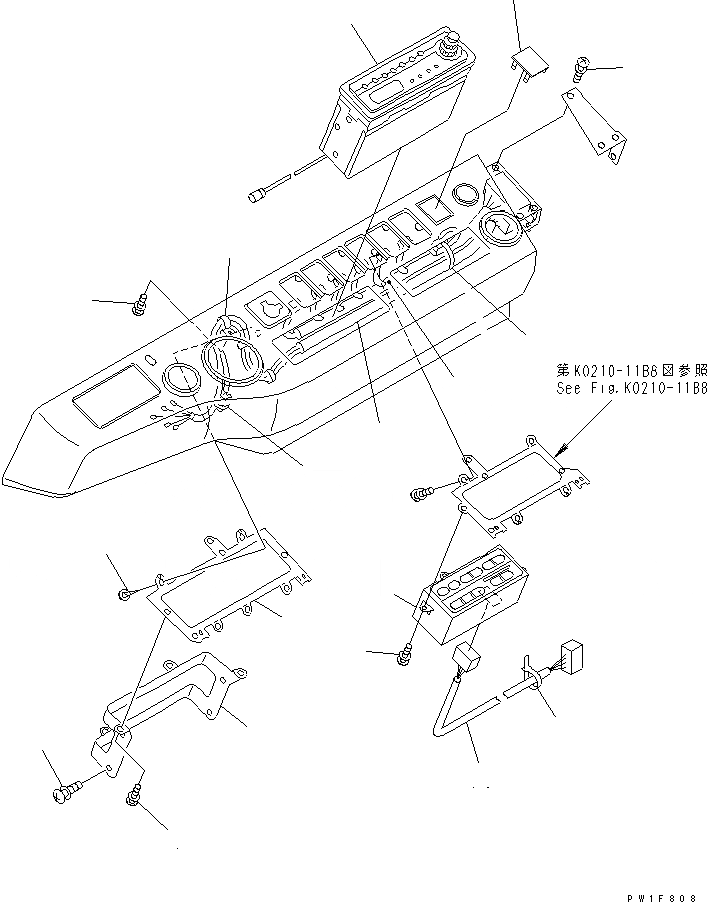 第K0210-11B6図参照
See Fig.K0210-11B6

PW1F808