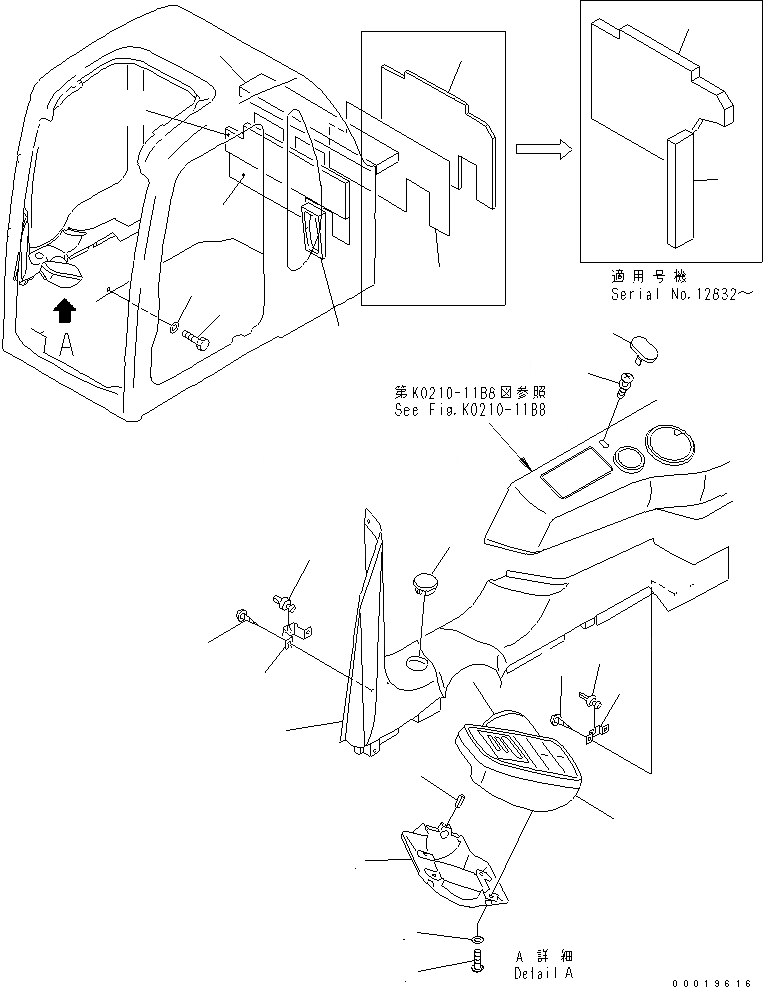 A

適用号機
Serial No.12632～

第K0210-11B8図参照
See Fig.K0210-11B8

A 詳細
Detail A

00019616