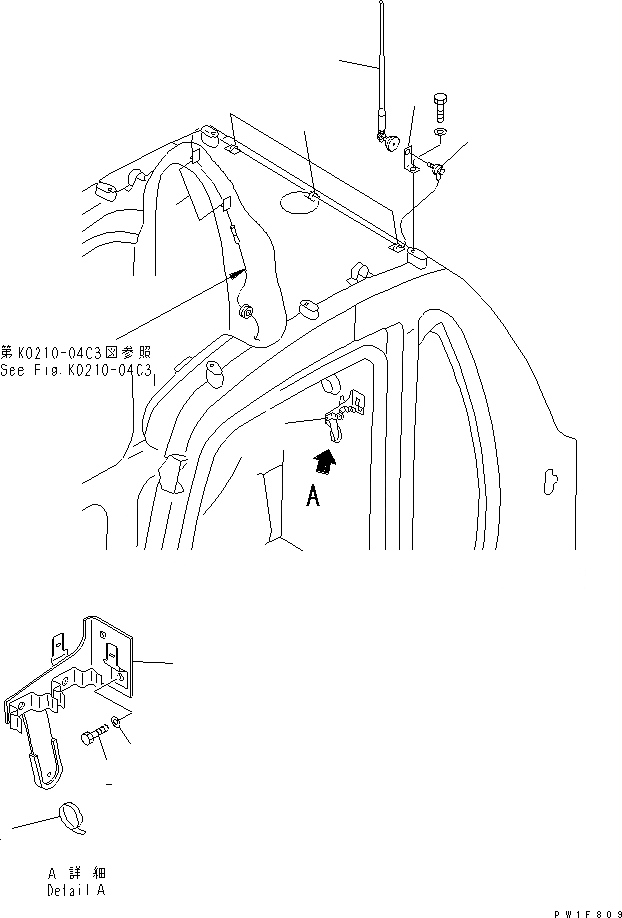 第K0210-04C3図参照
See Fig.K0210-04C3

A

A 詳細
Detail A

PW1F809