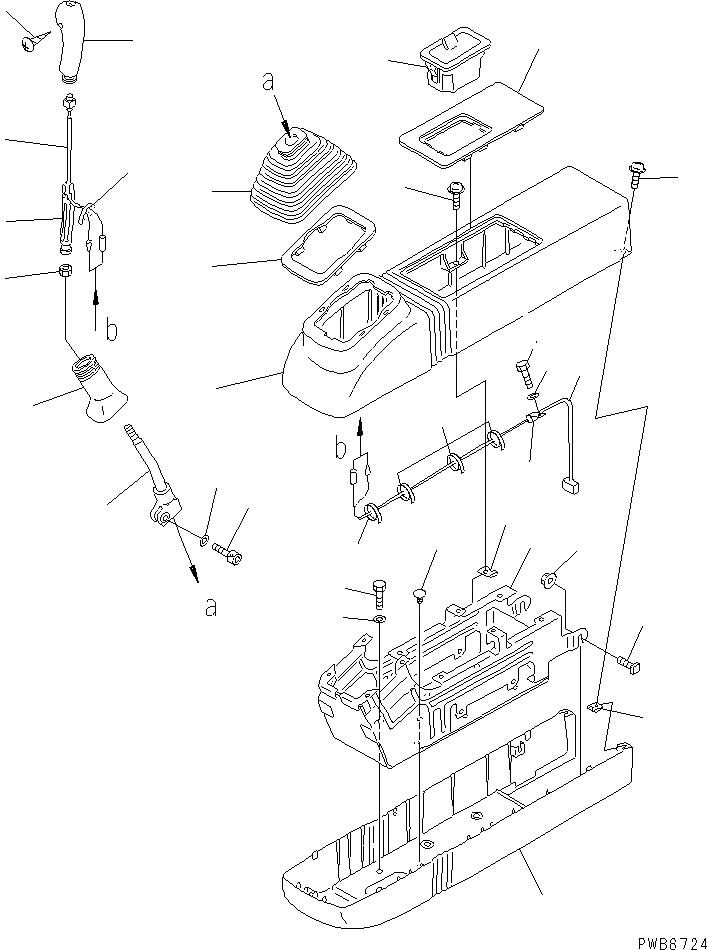 a

b

b

a

PWB8724