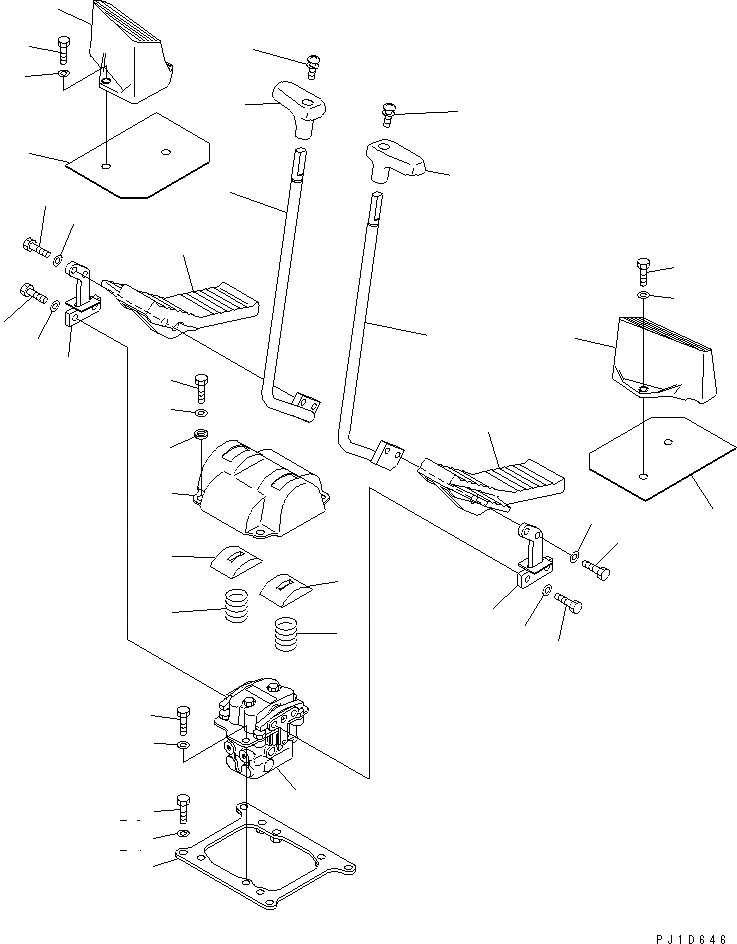 PJ1D646