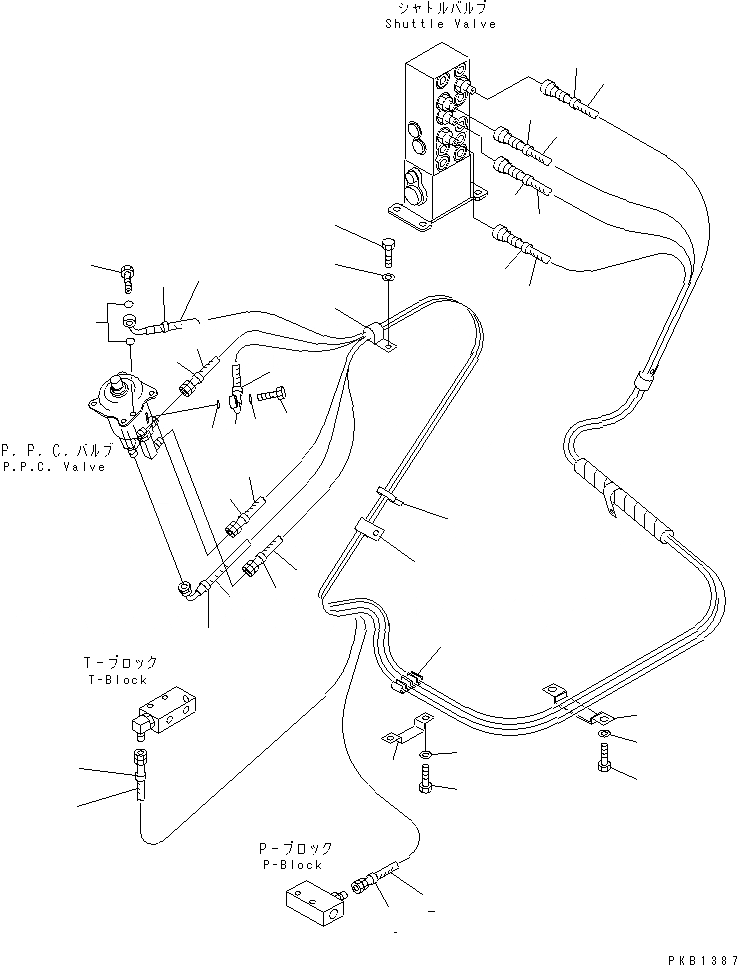 シャトルバルブ
Shuttle Valve

P. P. C. バルブ
P.P.C. Valve

T-ブロック
T-Block

P-ブロック
P-Block

PKB1387