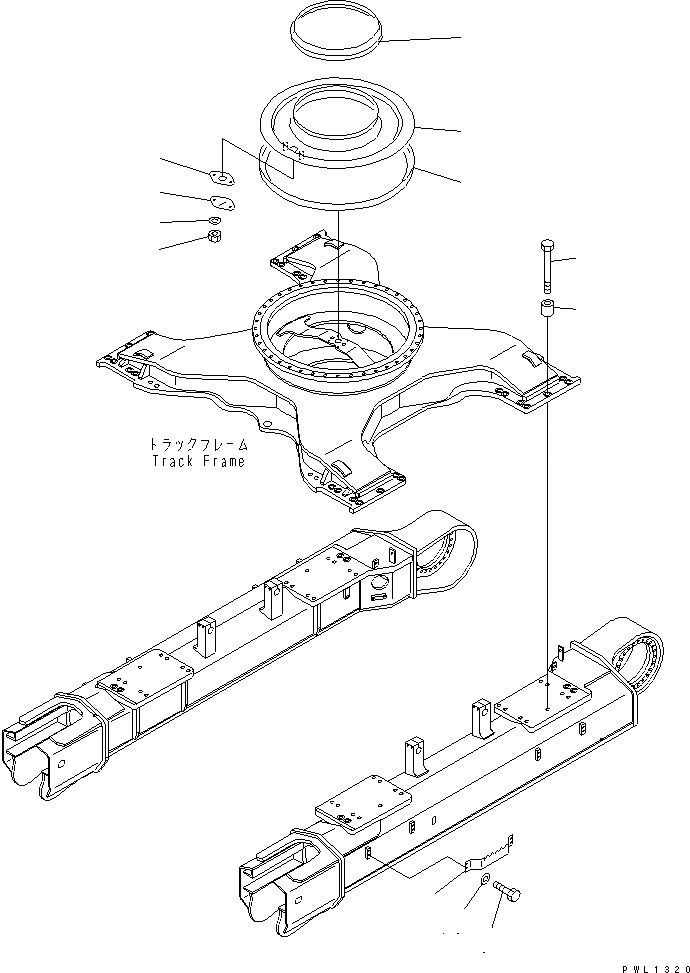 トラックフレーム
Track Frame

PWL1320