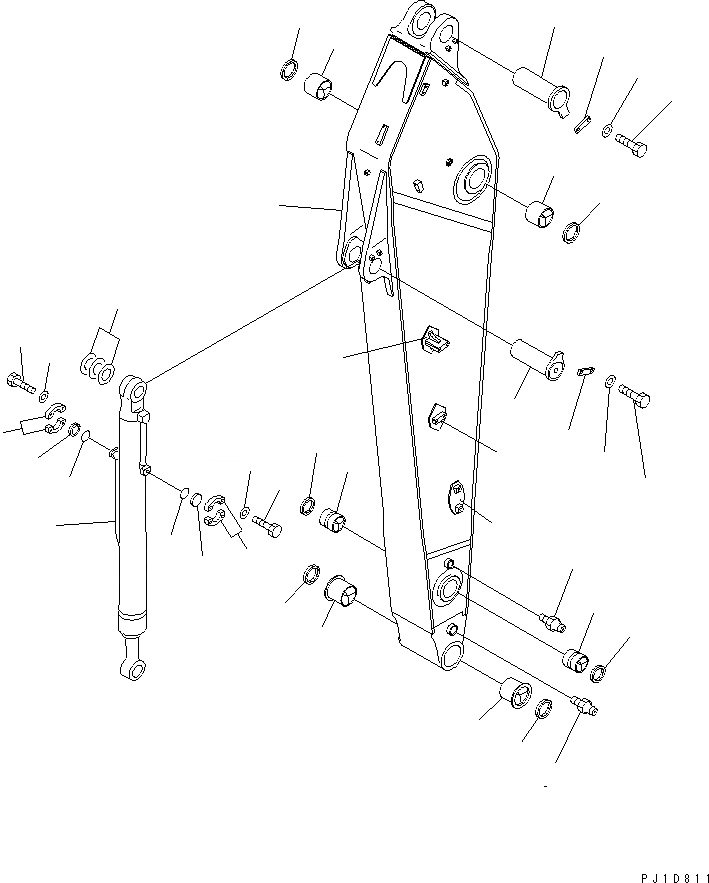 PJ1D811