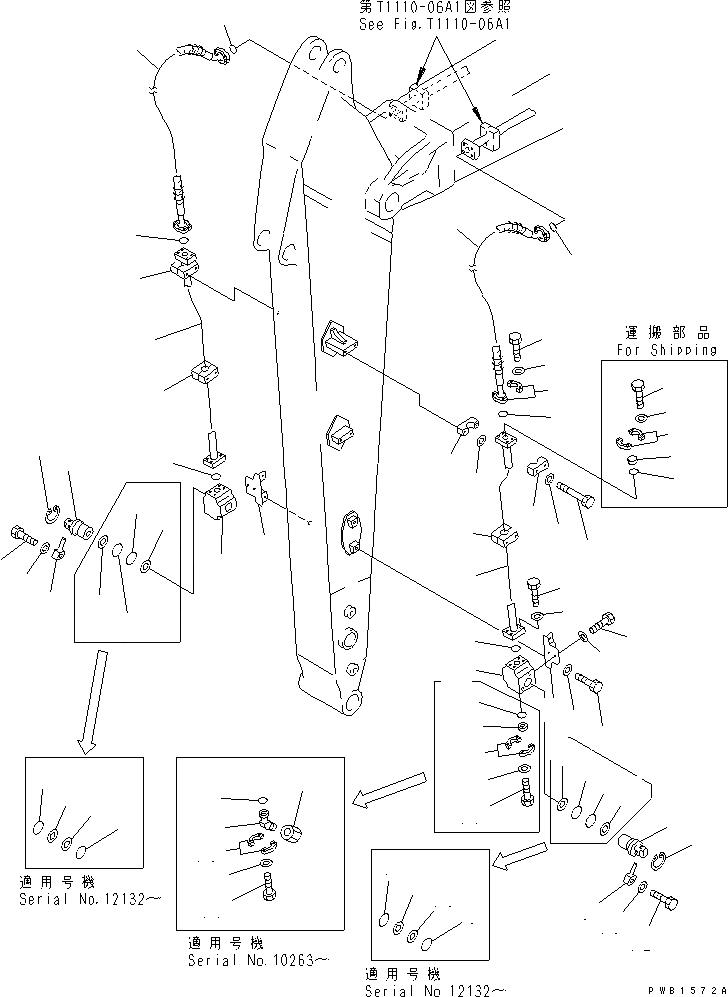 第T1110-06A1図参照
See Fig.T1110-06A1

運搬部品
For Shipping

適用号機
Serial No.12132～

適用号機
Serial No.10263～

適用号機
Serial No.12132～

PWB1572A