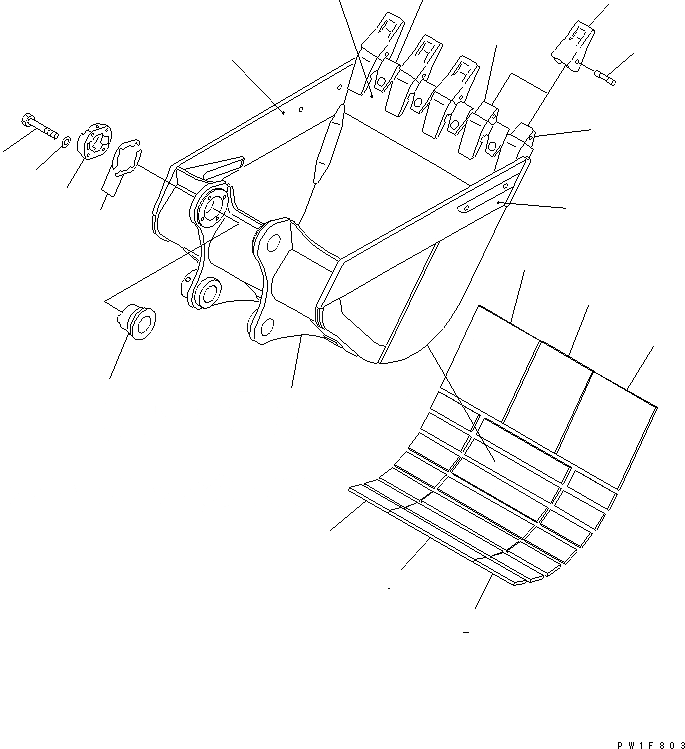 PW1F803