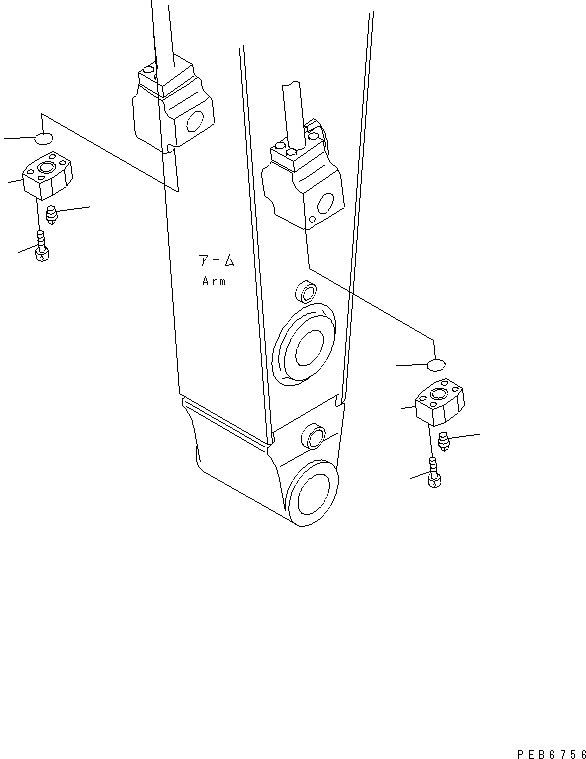 アーム
Arm

PEB6756