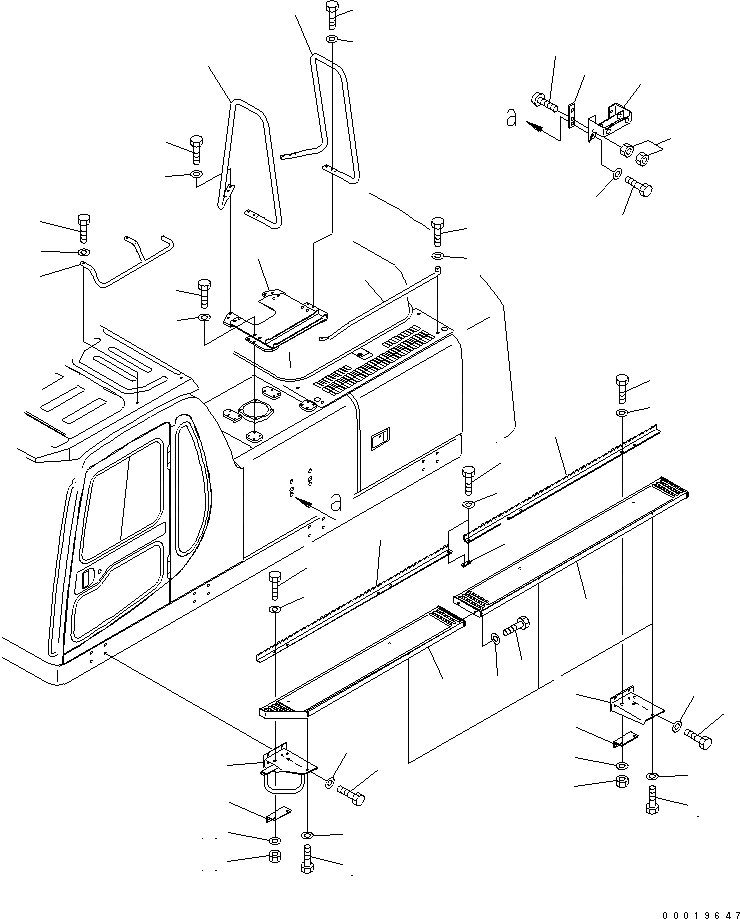 a
a
00019647