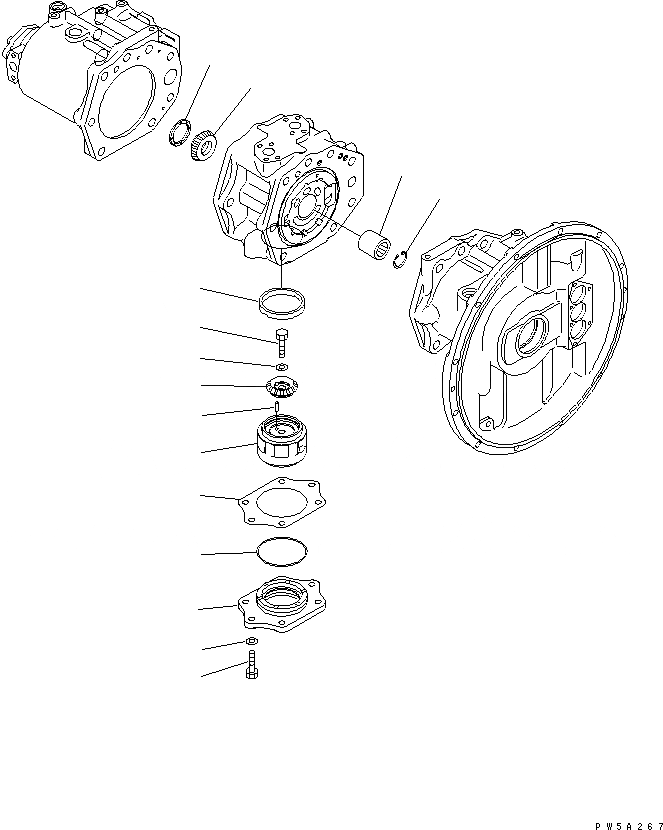 PW5A267