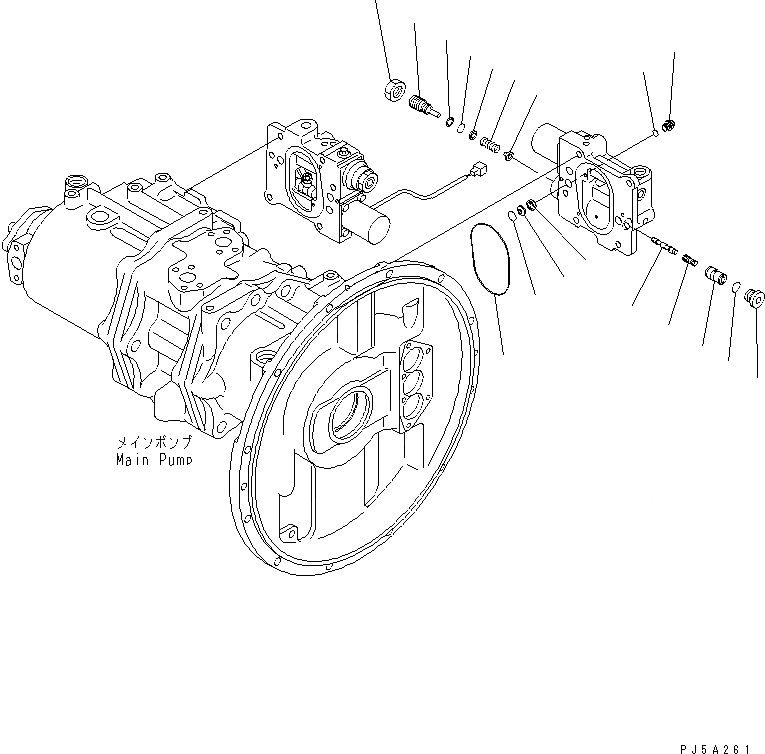 メインポンプ
Main Pump

PJ5A261