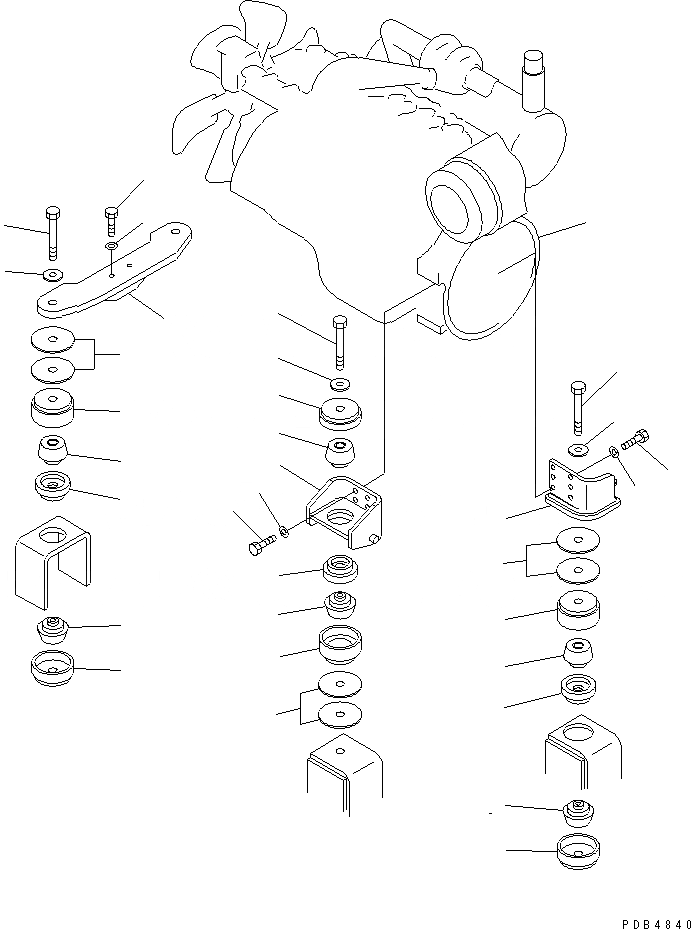 PDB4840