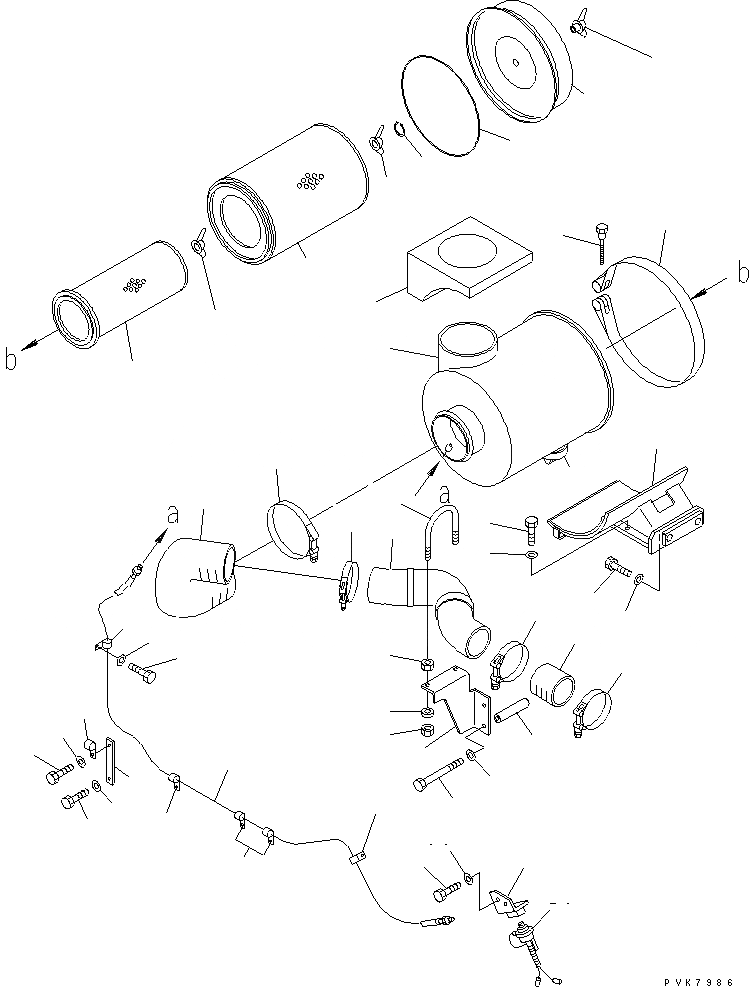 b
b
a
a
PVK7986