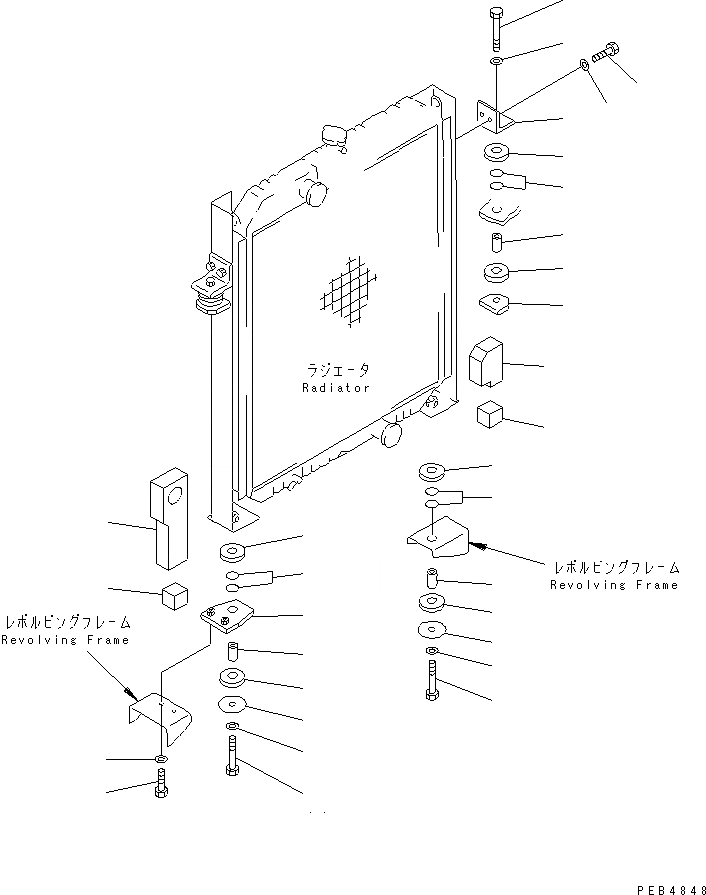 ラジエータ
Radiator

レボルビングフレーム
Revolving Frame

レボルビングフレーム
Revolving Frame

PEB4848