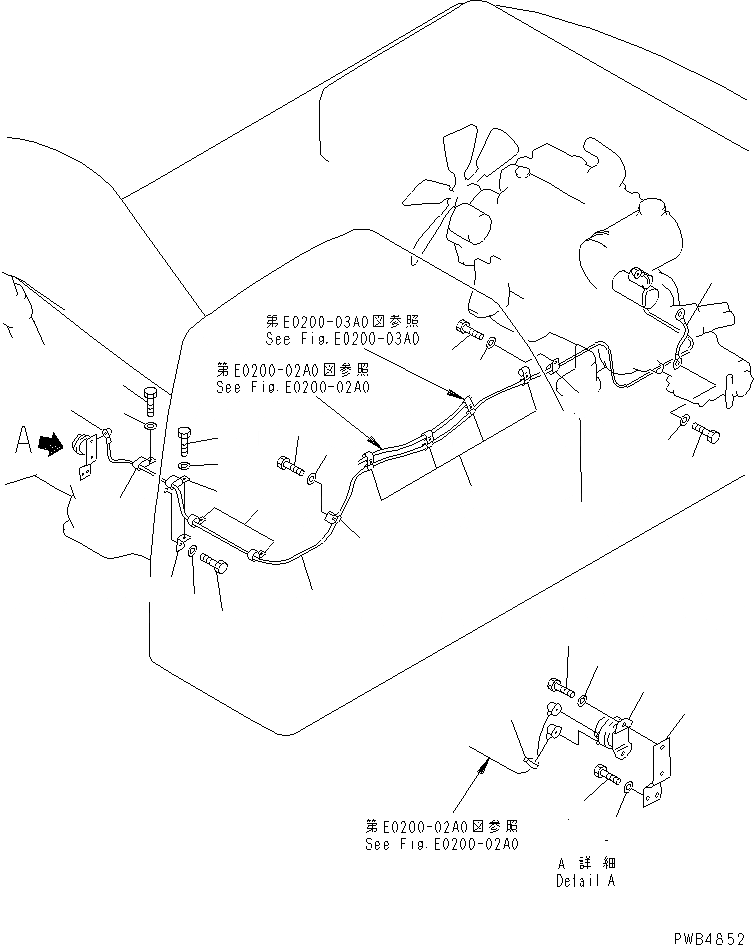 第E0200-03A0図参照
See Fig.E0200-03A0

第E0200-02A0図参照
See Fig.E0200-02A0

A

第E0200-02A0図参照
See Fig.E0200-02A0

A 詳 細
Detail A

PWB4852