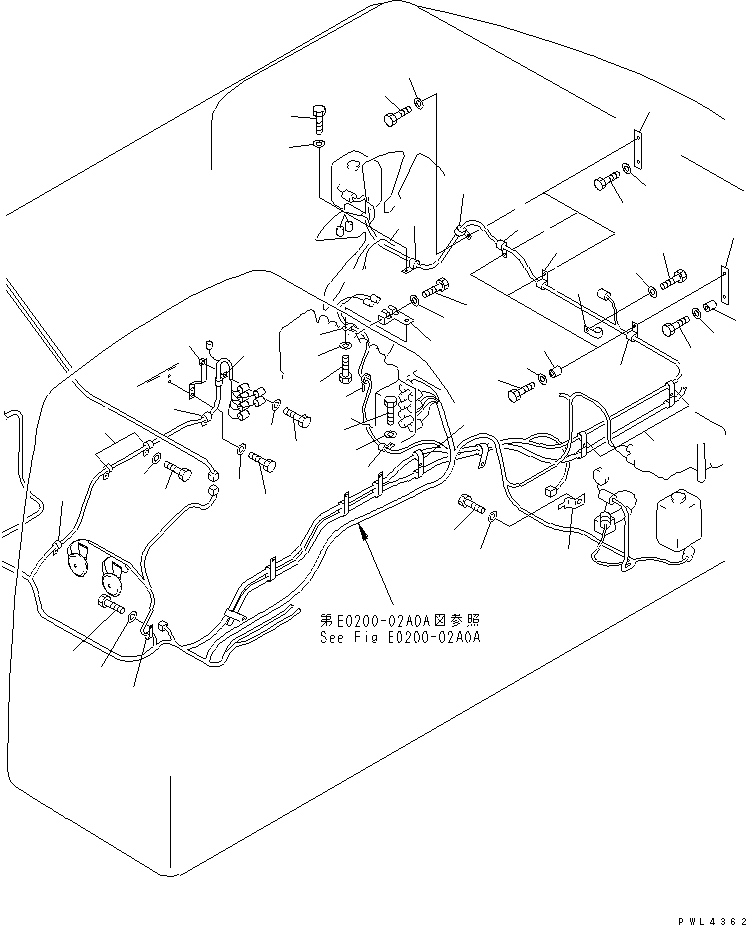 第E0200-02A0A図参照
See Fig E0200-02A0A

PWL4362