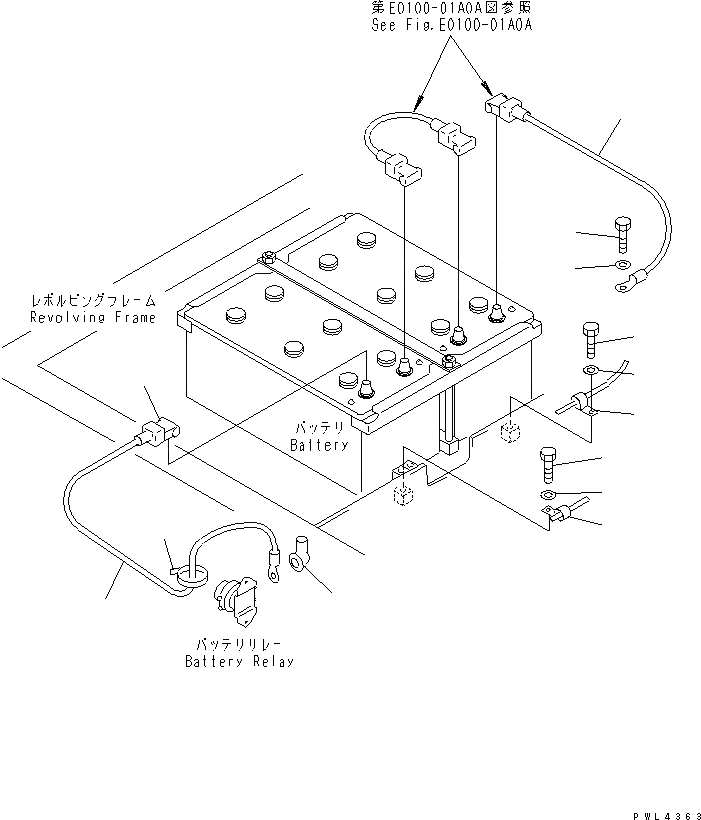 第E0100-01A0A図参照
See Fig.E0100-01A0A

レボルビングフレーム
Revolving Frame

バッテリ
Battery

バッテリリレー
Battery Relay

PWL4363