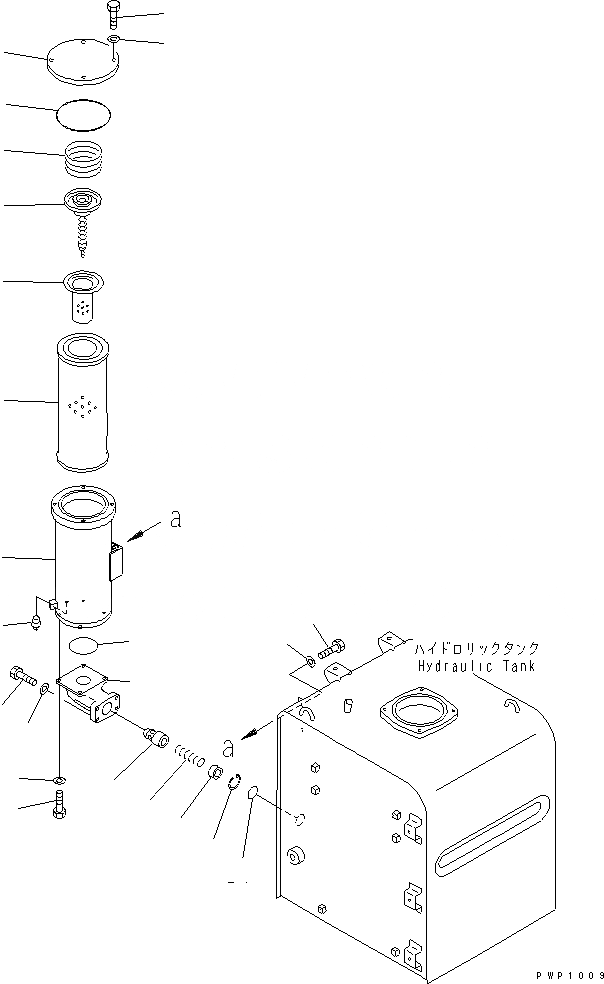 a

ハイドロリックタンク
Hydraulic Tank

a

PWP1009