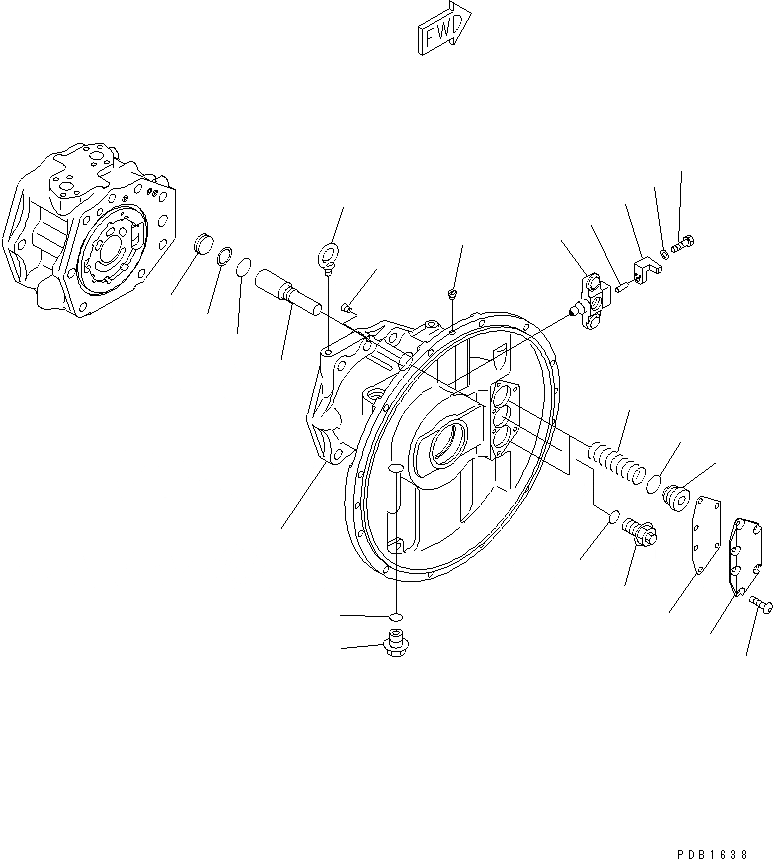 FWD

PDB1638