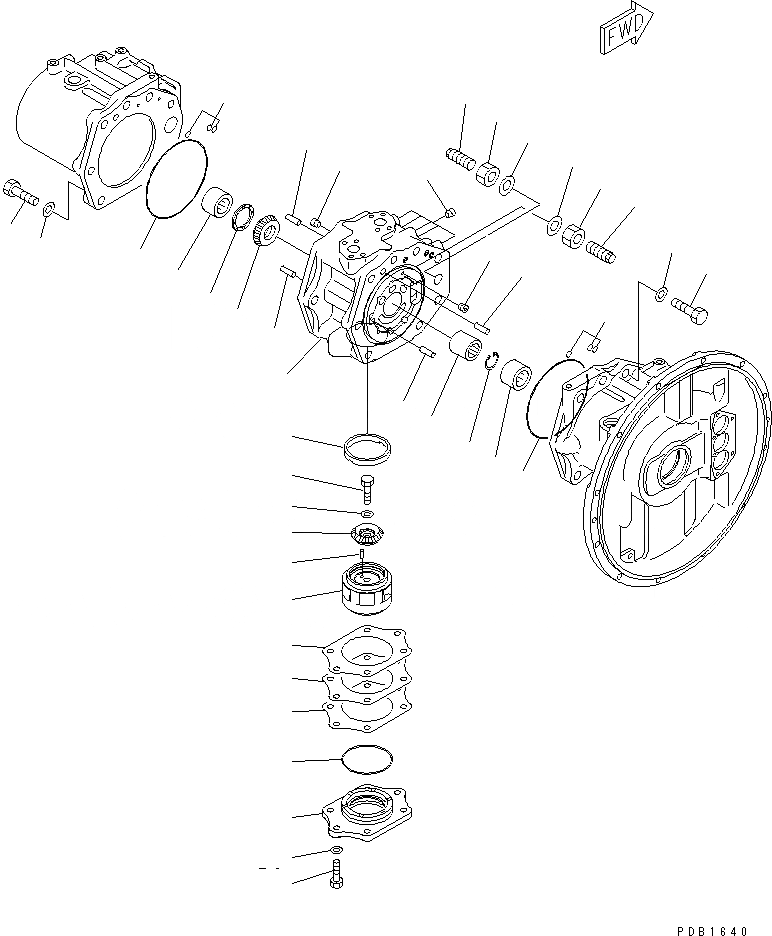 FWD

PDB1640