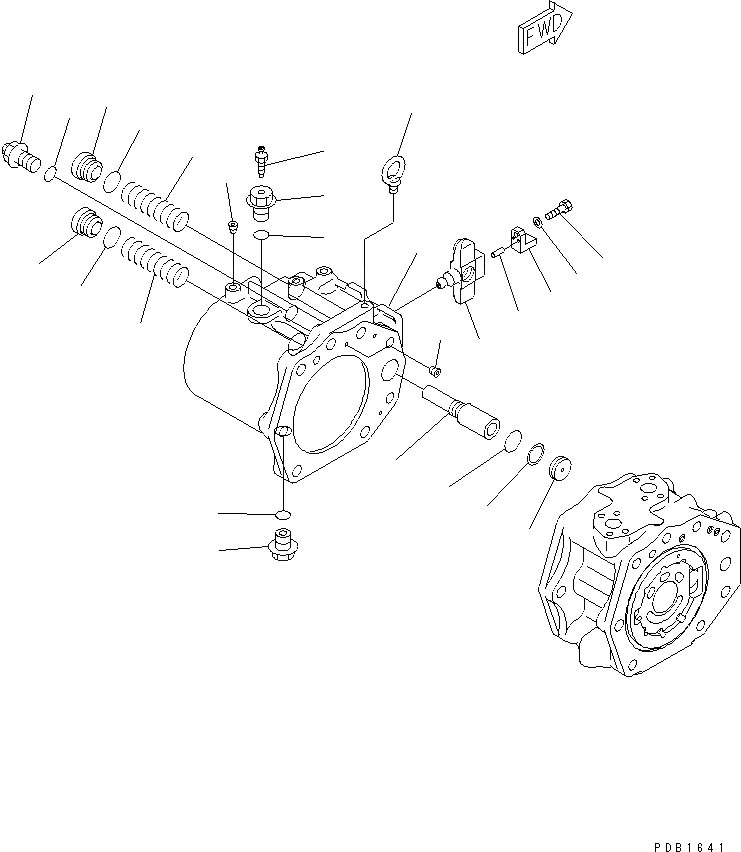 FWD

PDB1641