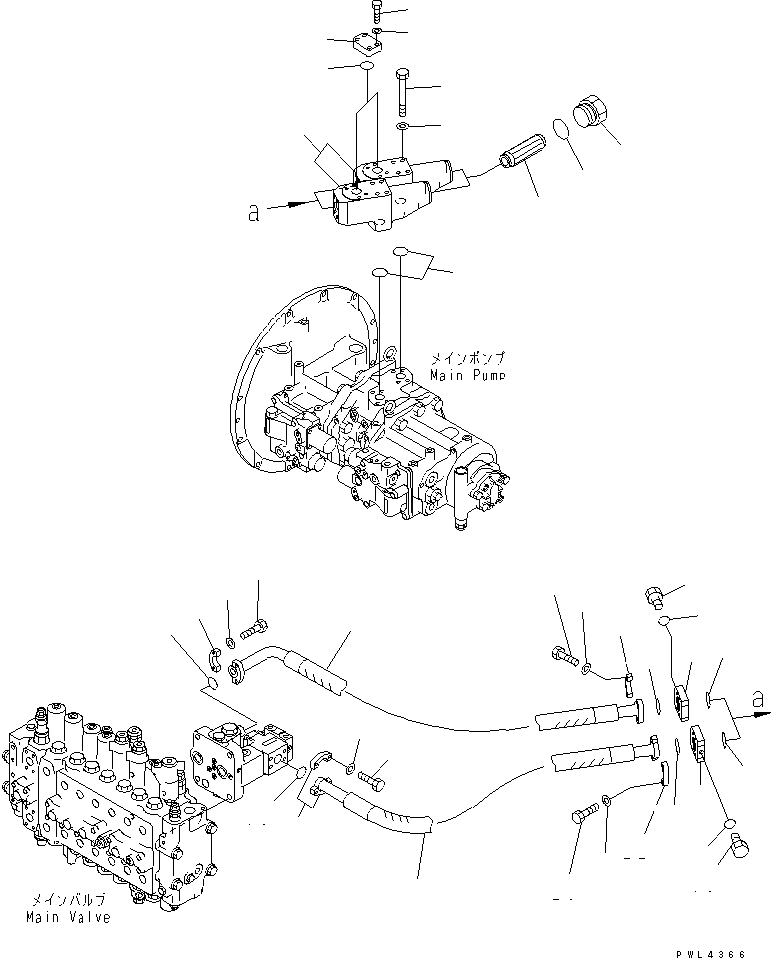 a

メインポンプ
Main Pump

a

メインバルブ
Main Valve

PWL4366