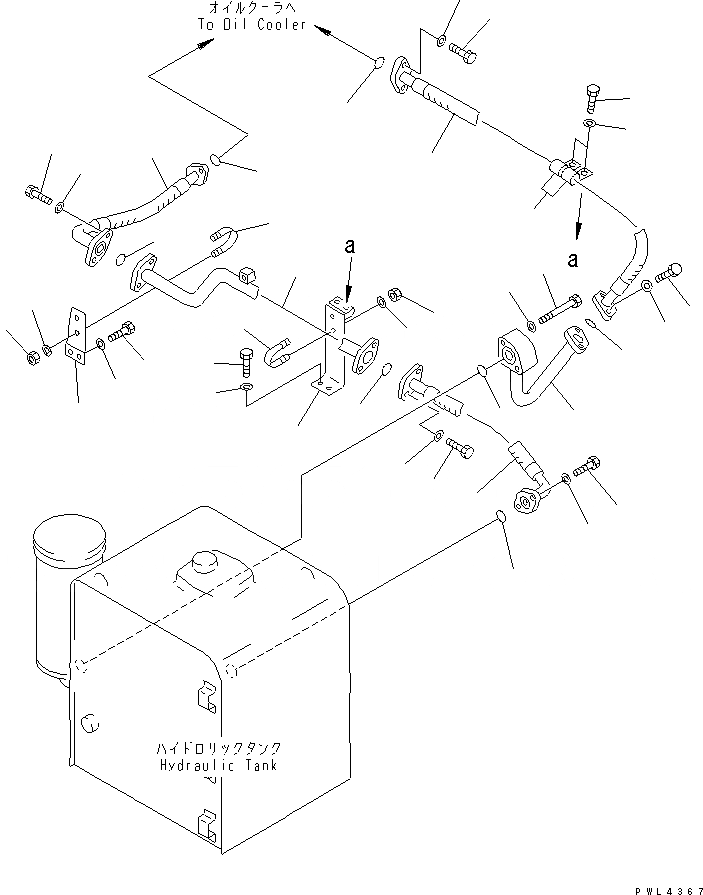 オイルクーラへ
To Oil Cooler

a

a

ハイドロリックタンク
Hydraulic Tank

PWL4367