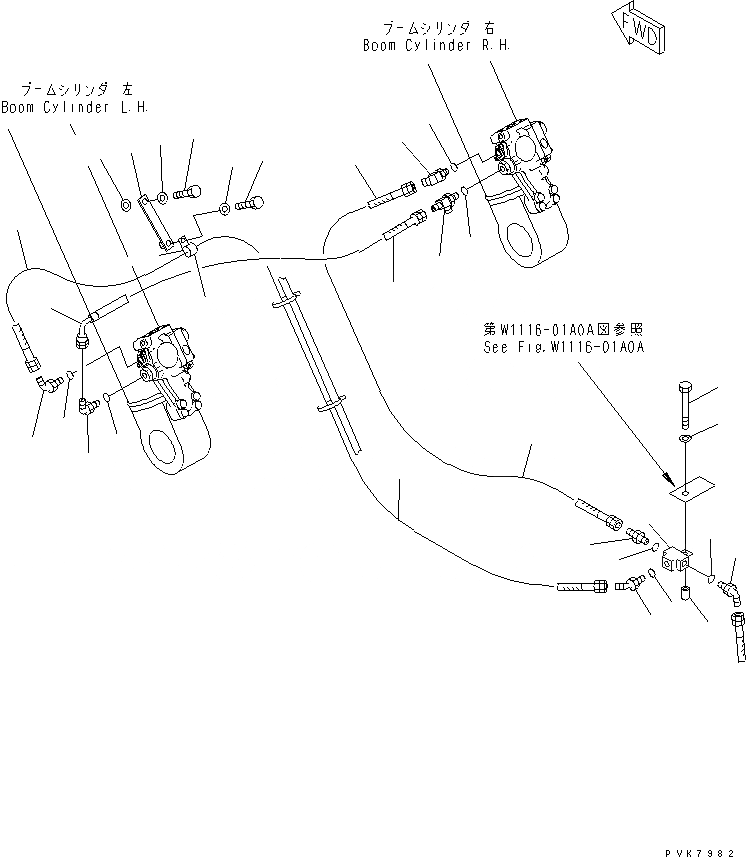 FWD

ブームシリンダ 右
Boom Cylinder R.H.

ブームシリンダ 左
Boom Cylinder L.H.

第W1116-01A0A図参照
See Fig.W1116-01A0A

PVK7982