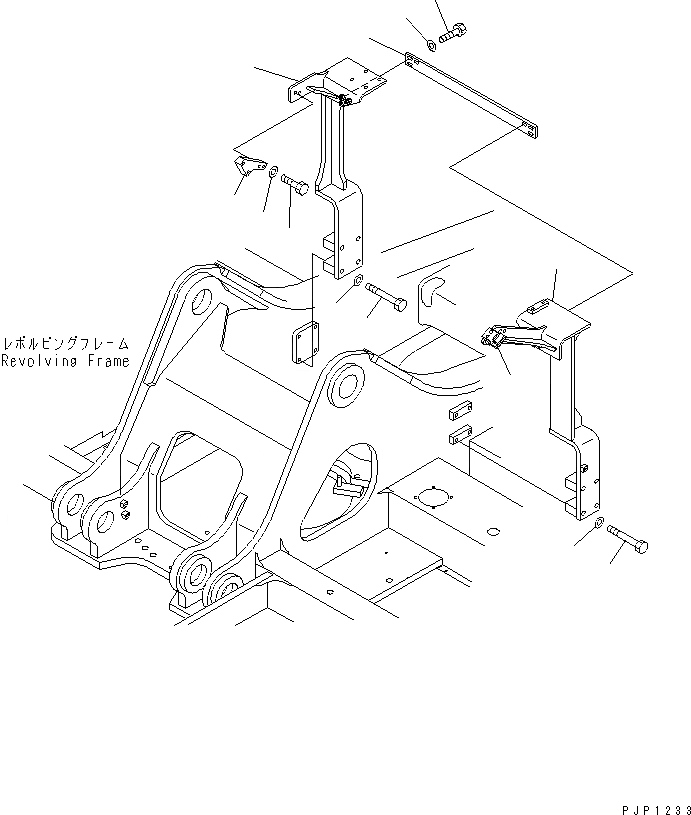 レボルビングフレーム
Revolving Frame

PJP1233