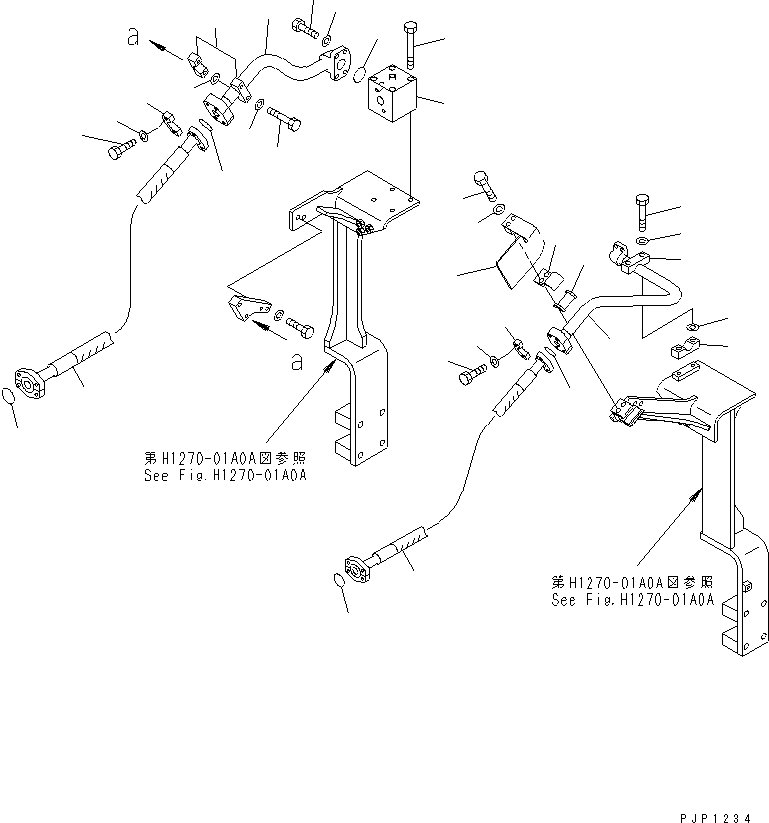 a

a

第H1270-01A0A図参照
See Fig.H1270-01A0A

第H1270-01A0A図参照
See Fig.H1270-01A0A

PJP1234