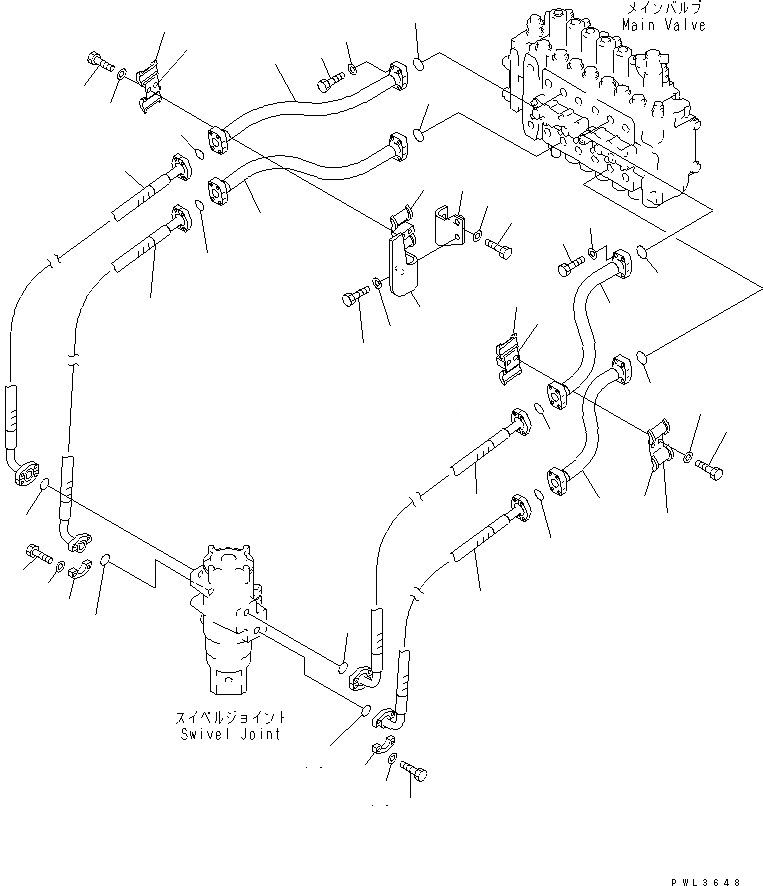 メインバルブ
Main Valve

スイベルジョイント
Swivel Joint

PWL3648