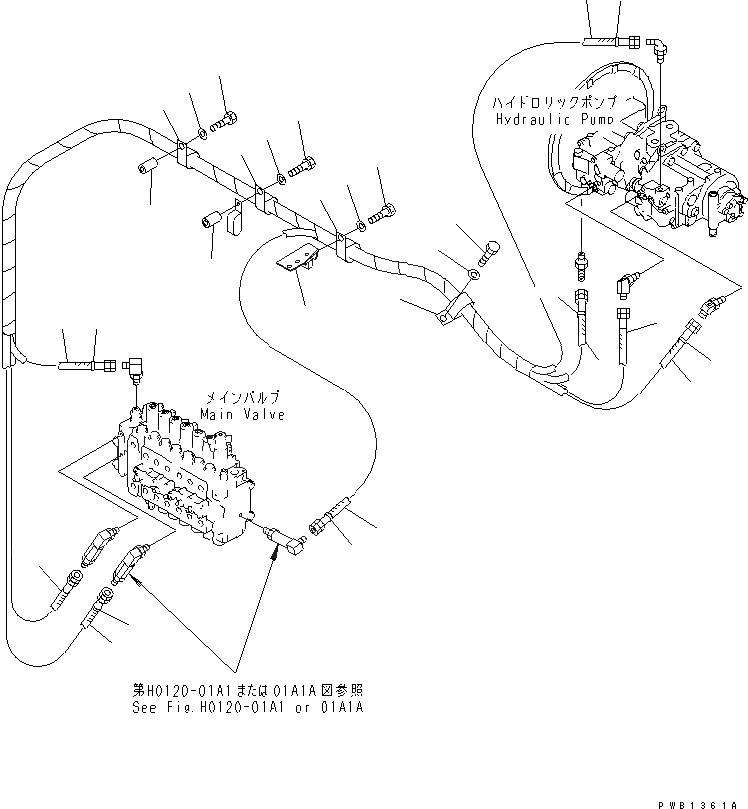 ハイドロリックポンプ
Hydraulic Pump

メインバルブ
Main Valve

第H0120-01A1または01A1A図参照
See Fig.H0120-01A1 or 01A1A

PWB1361A