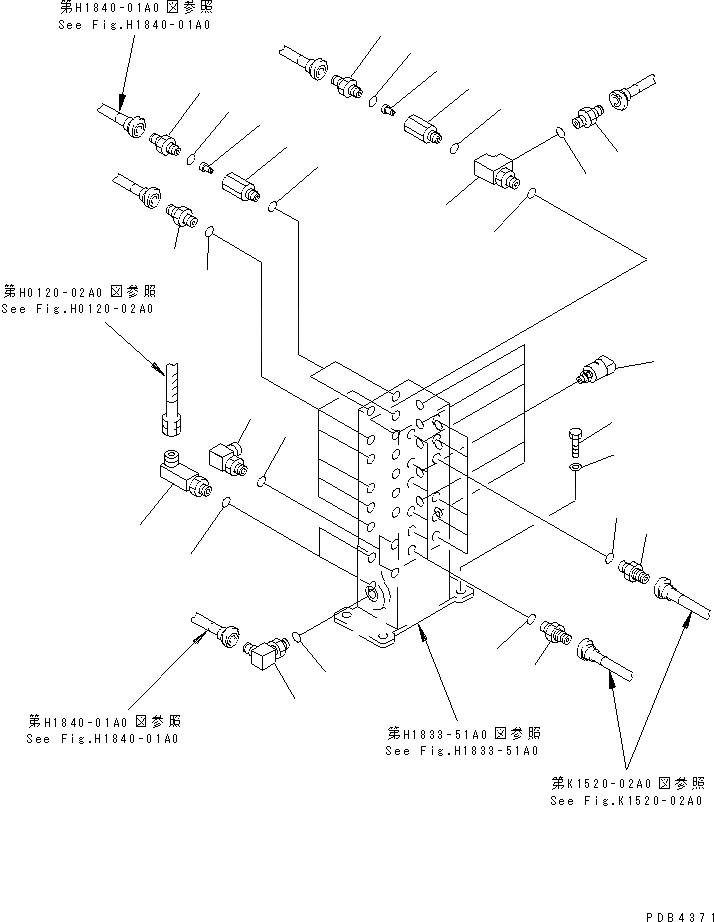 第H1840-01A0 図参照
See Fig.H1840-01A0

第H0120-02A0 図参照
See Fig.H0120-02A0

第H1840-01A0 図参照
See Fig.H1840-01A0

第H1833-51A0 図参照
See Fig.H1833-51A0

第K1520-02A0 図参照
See Fig.K1520-02A0

PDB4371