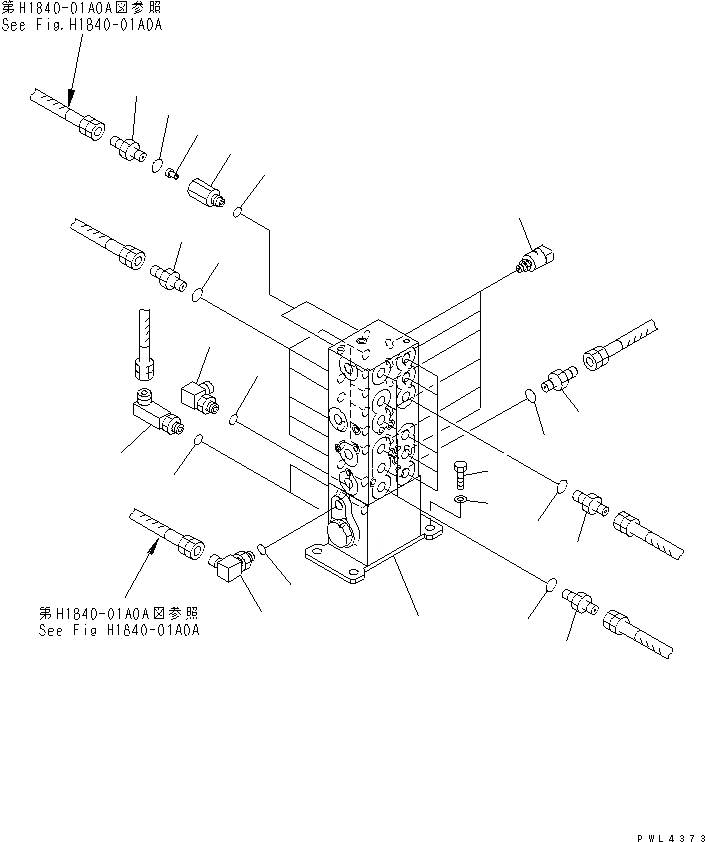 第H1840-01A0A図参照
See Fig.H1840-01A0A

第H1840-01A0A図参照
See Fig H1840-01A0A

PWL4373