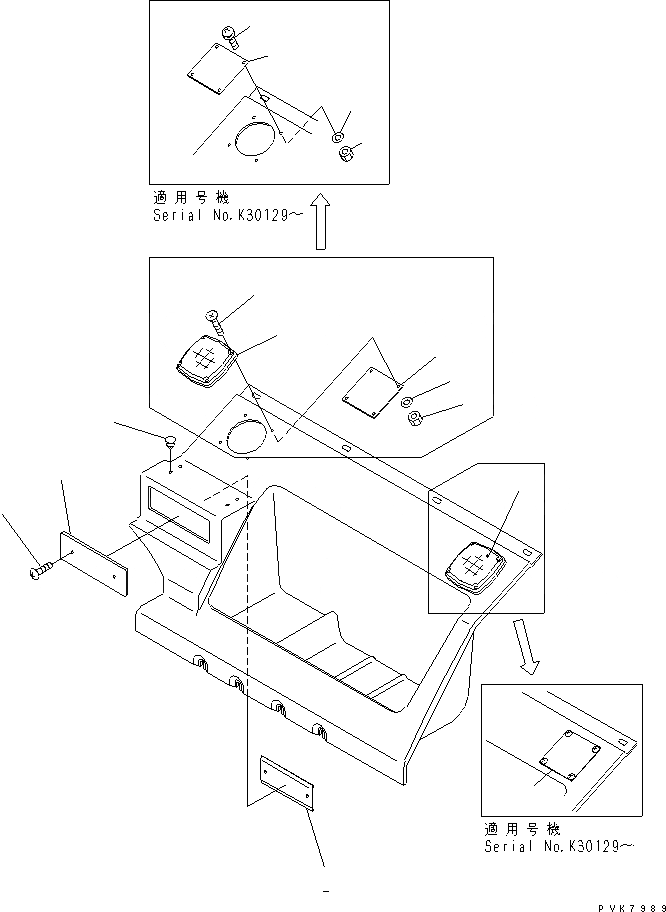 適用号機
Serial No.K30129～

適用号機
Serial No.K30129～

PVK7989