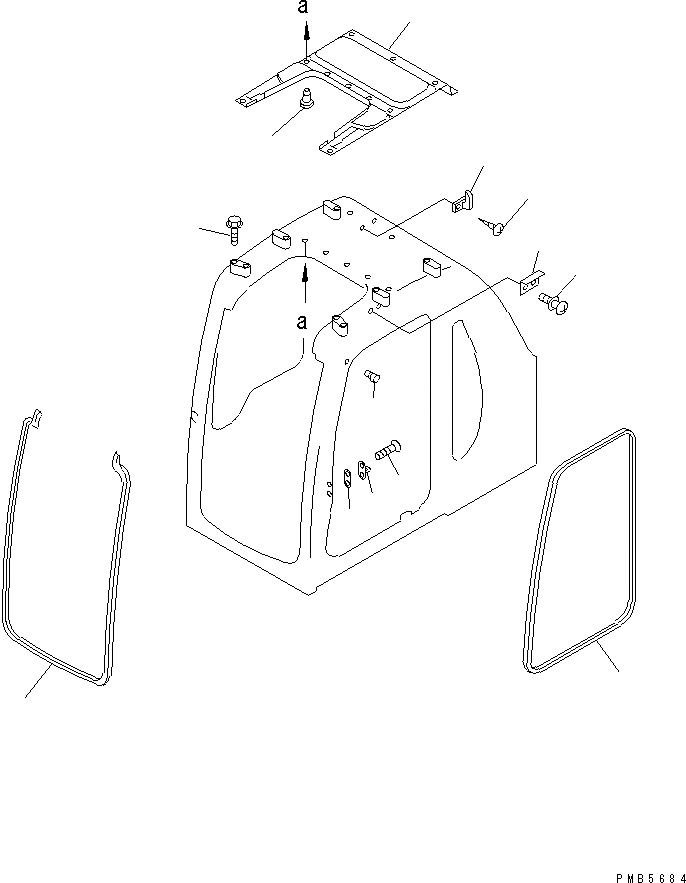 a

a

PMB5684