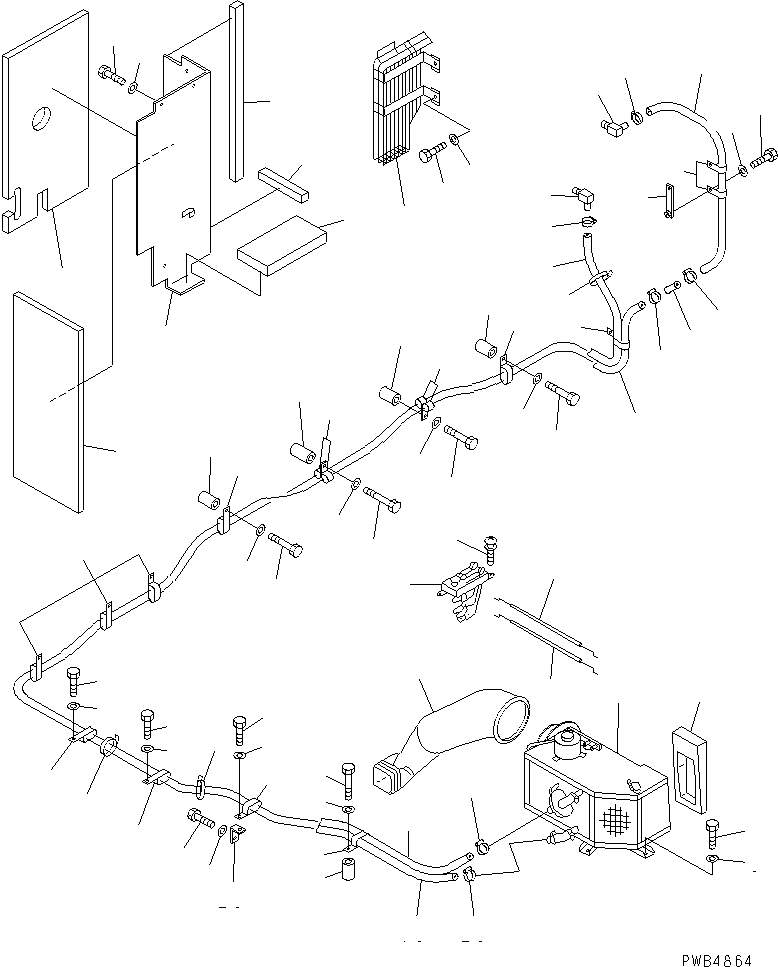 PWB4864