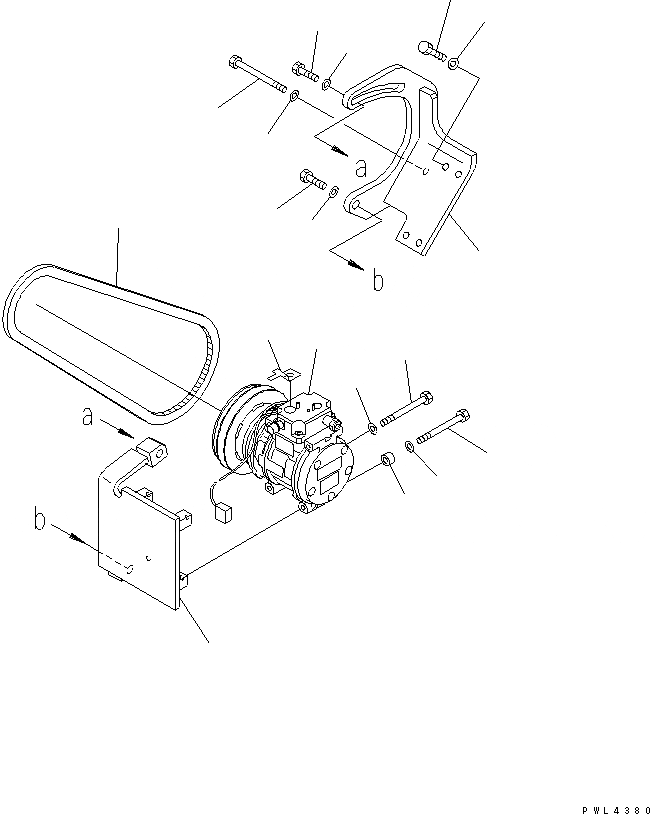 a
b
a
b
PWL4380