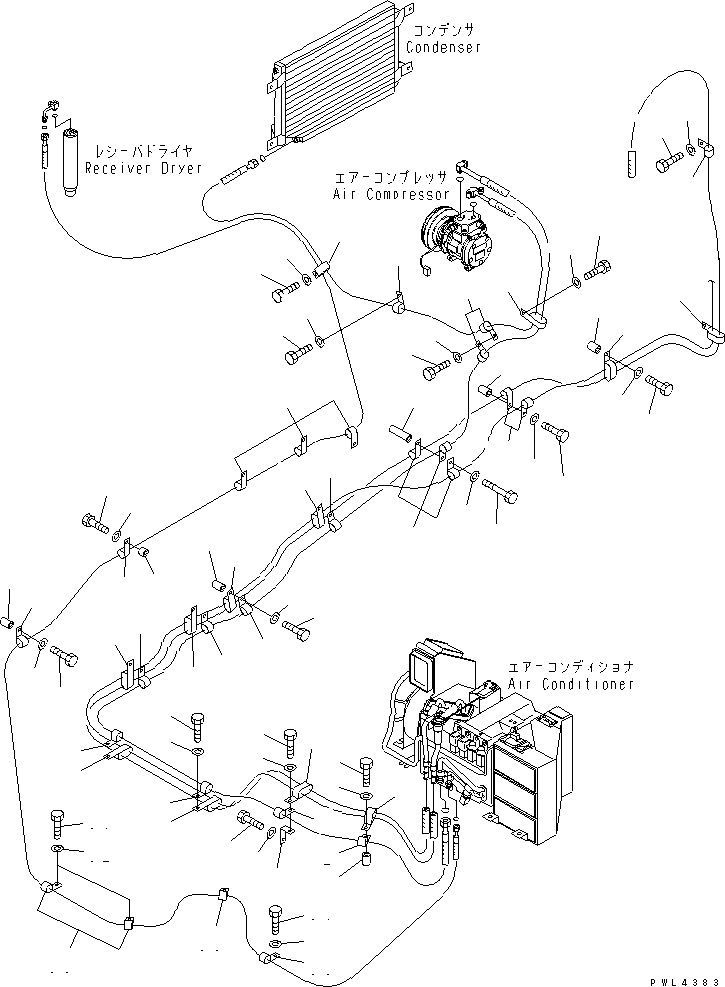 コンデンサ
Condenser

レシーバドライヤ
Receiver Dryer

エアーコンプレッサ
Air Compressor

エアーコンディショナ
Air Conditioner

PWL4383