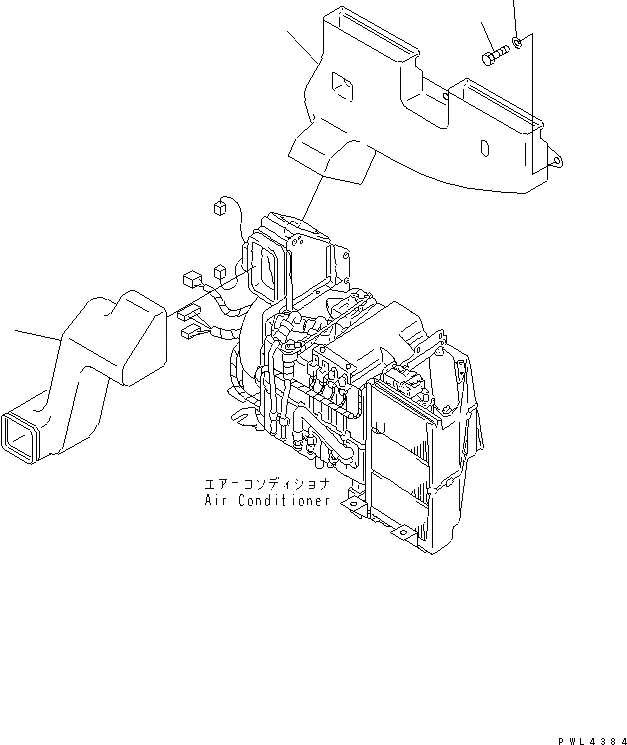 エアーコンディショナ
Air Conditioner

PWL4384