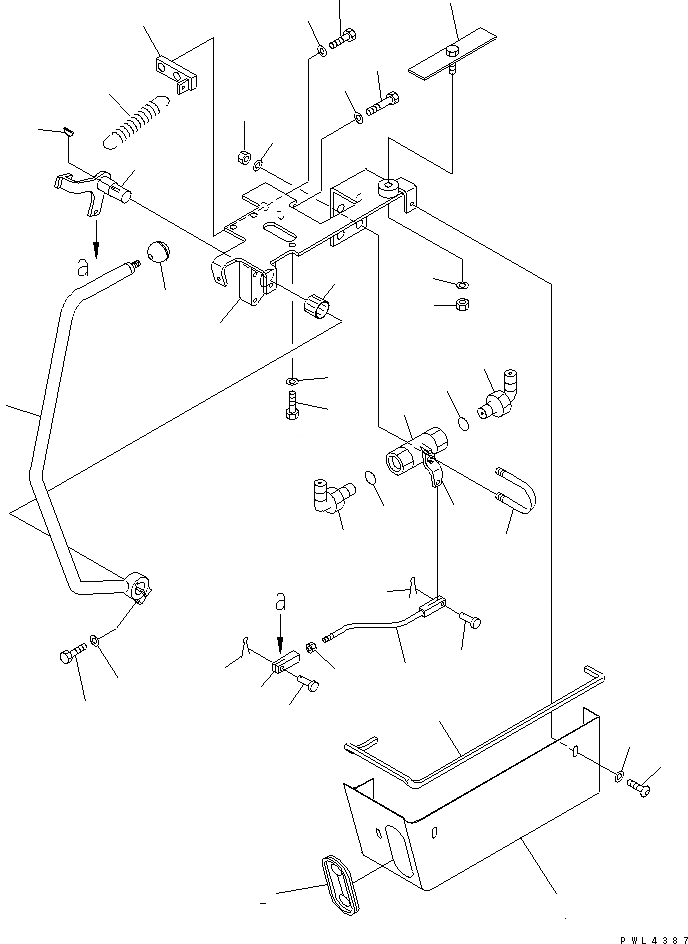 a

a

PWL4387