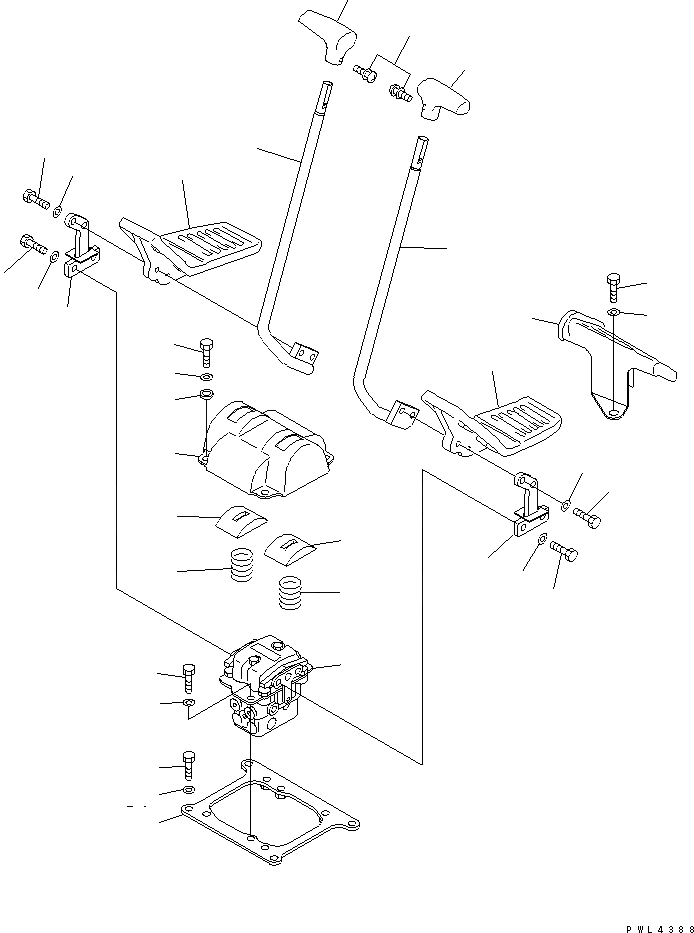 PWL4388