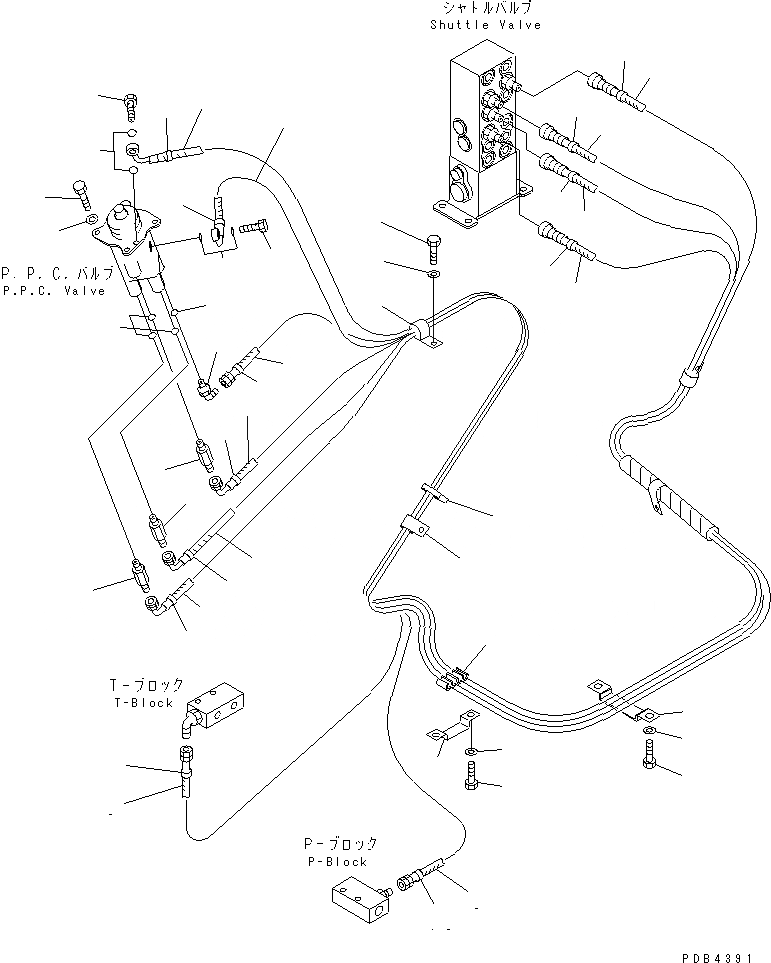 シャトルバルブ
Shuttle Valve

P. P. C. バルブ
P.P.C. Valve

T-ブロック
T-Block

P-ブロック
P-Block

PDB4391