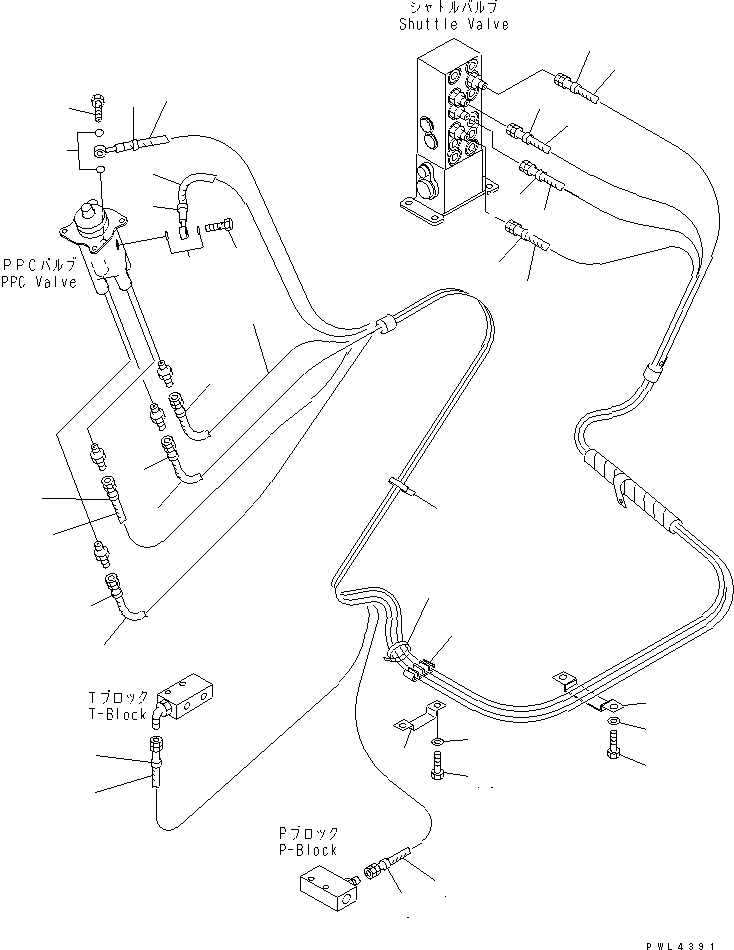 シャトルバルブ
Shuttle Valve

PPCバルブ
PPC Valve

Tブロック
T-Block

Pブロック
P-Block

PWL4391