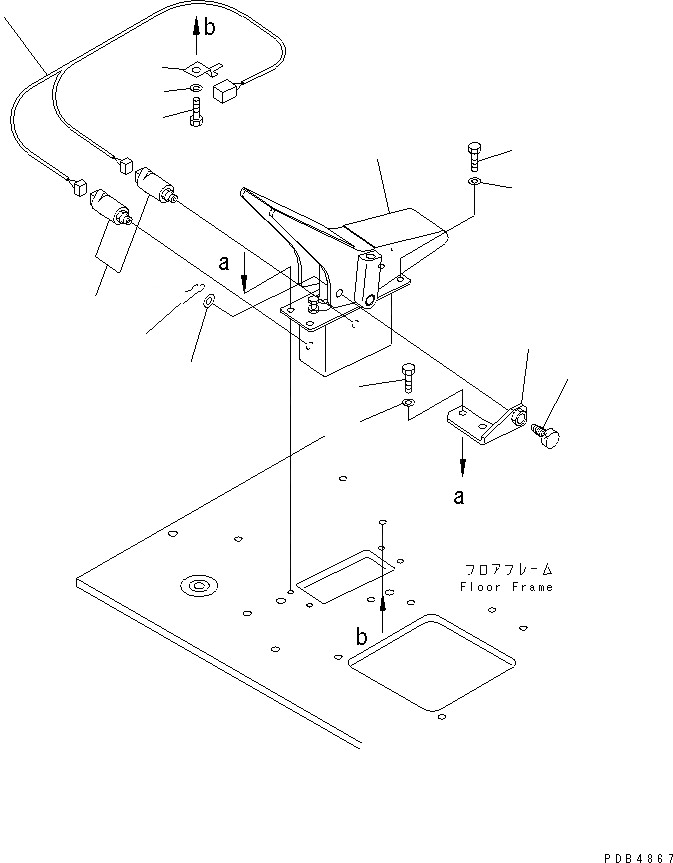 b
a
a
フロアフレーム
Floor Frame
b
PDB4867