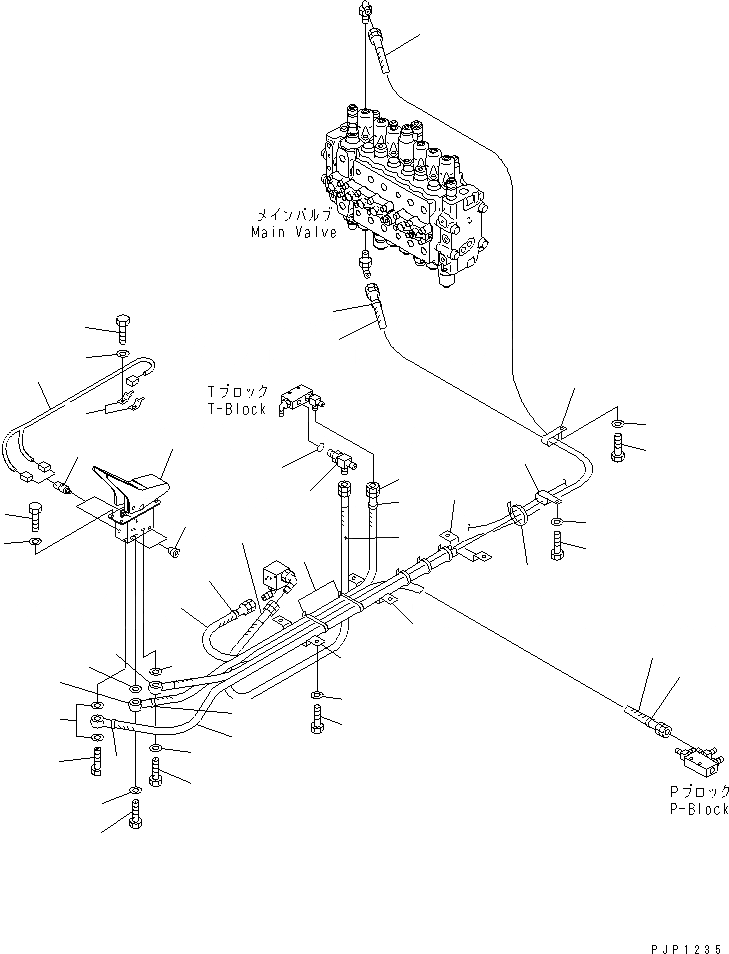 メインバルブ
Main Valve

Tブロック
T-Block

Pブロック
P-Block

PJP1235