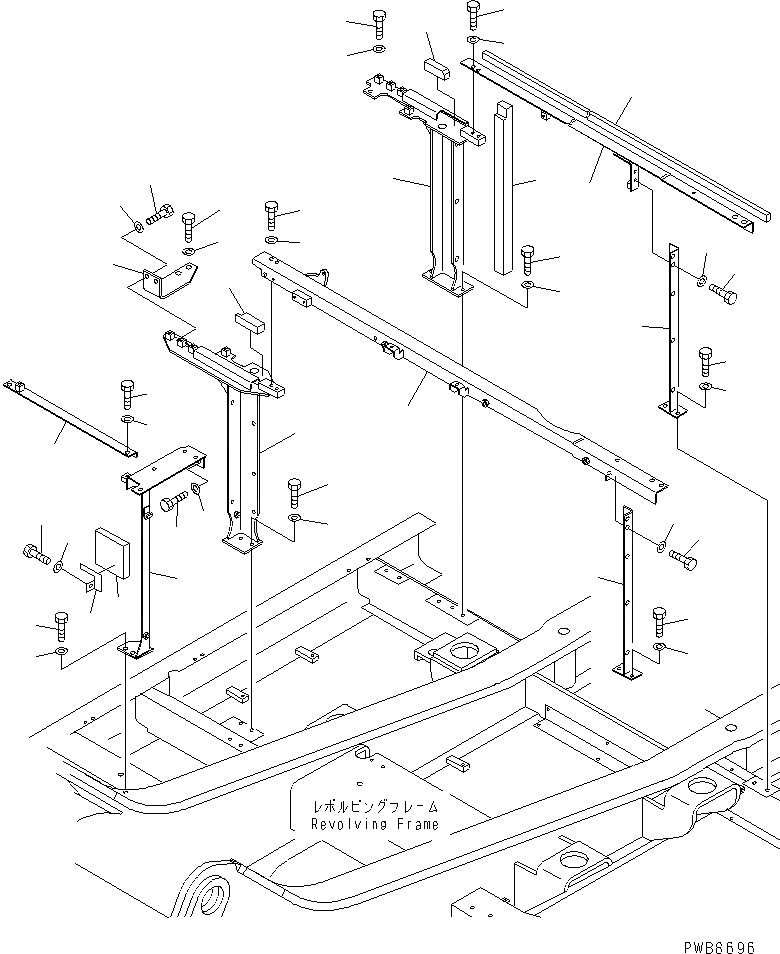 レボルビングフレーム
Revolving Frame

PWB6696