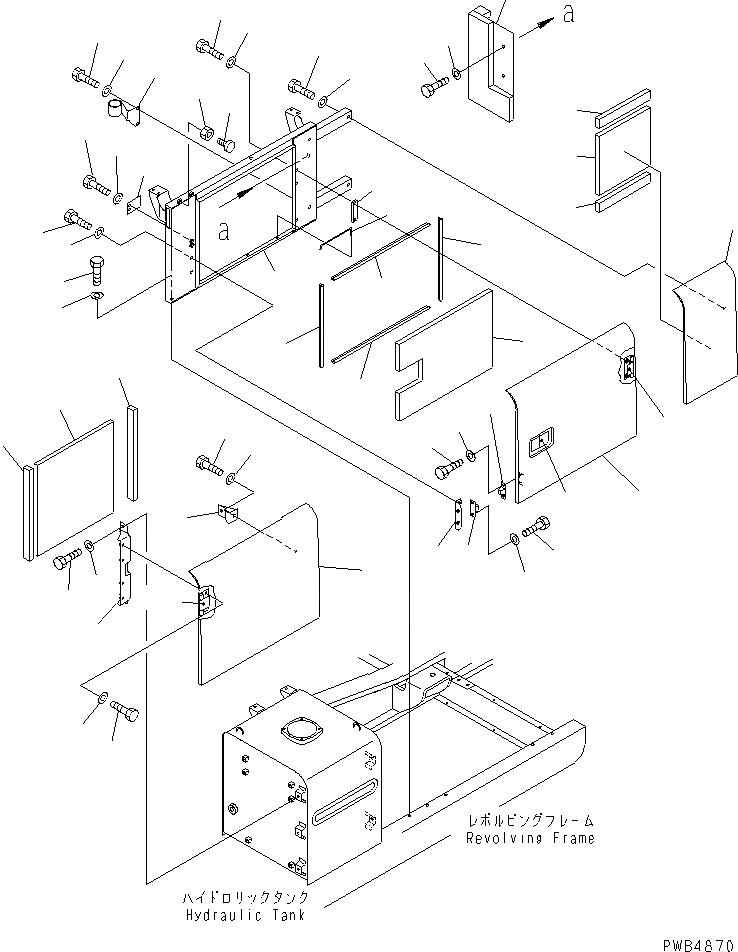 a

a

レボルビングフレーム
Revolving Frame

ハイドロリックタンク
Hydraulic Tank

PWB4870